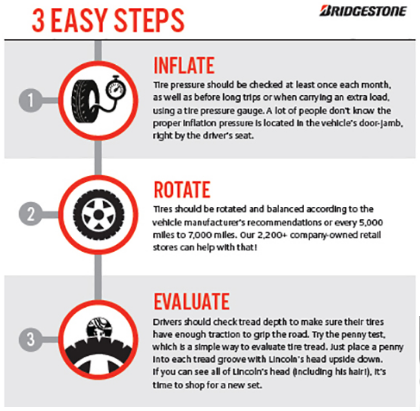 3 EASY STEPS

BRIDGESTONE

1

INFLATE

Tire pressure should be checked at least once each month, as well as before long trips or when carrying an extra load, using a tire pressure gauge. A lot of people don't know the proper inflation pressure is located in the vehicle's door-jamb, right by the driver's seat.

2

ROTATE

Tires should be rotated and balanced according to the vehicle manufacturer's recommendations or every 5,000 miles to 7,000 miles. Our 2,200+ company-owned retail stores can help with that!

3

EVALUATE

Drivers should check tread depth to make sure their tires have enough traction to grip the road. Try the penny test, which is a simple way to evaluate tire tread. Just place a penny into each tread groove with Lincoln's head upside down. If you can see all of Lincoln's head (including his hair!), it's time to shop for a new set.